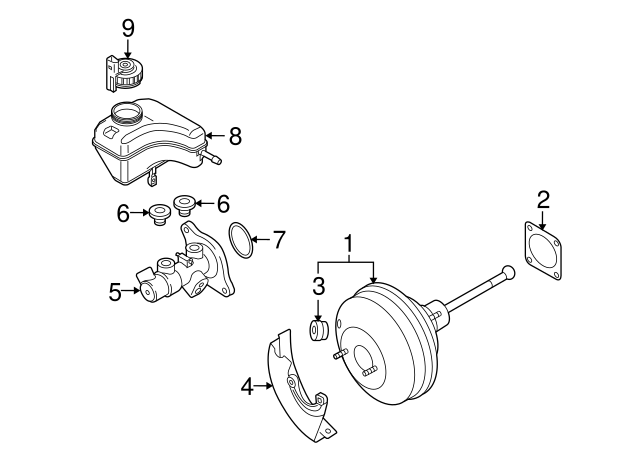 9
8
6
6
7
2
1
5
3
4