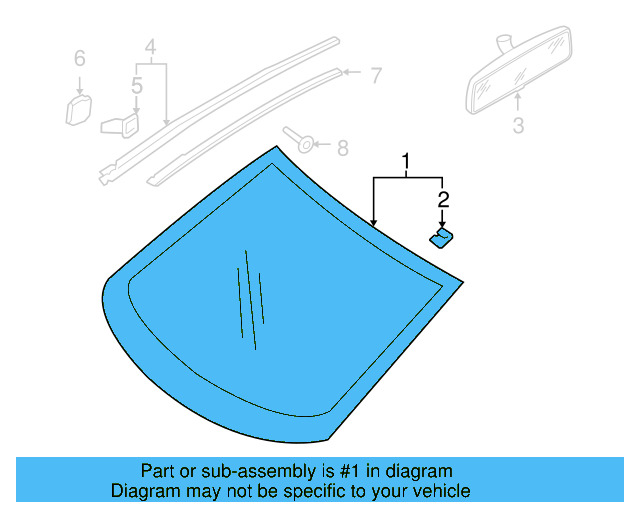 6
4
5
7
3
8
1
2

Part or sub-assembly is #1 in diagram
Diagram may not be specific to your vehicle