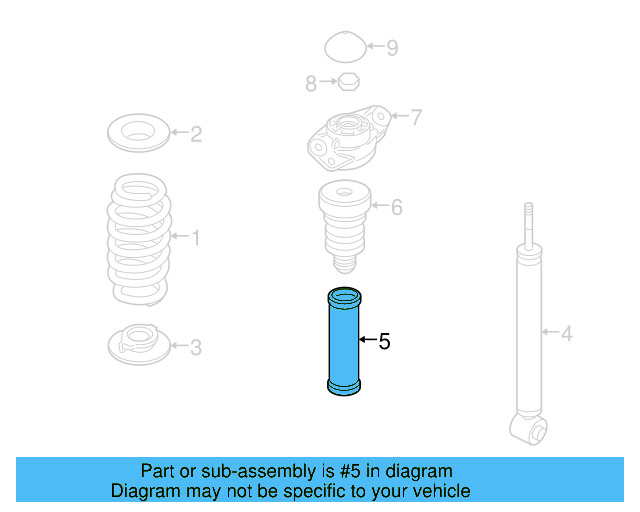 9
8
7
2
6
1
5
4
3

Part or sub-assembly is #5 in diagram
Diagram may not be specific to your vehicle