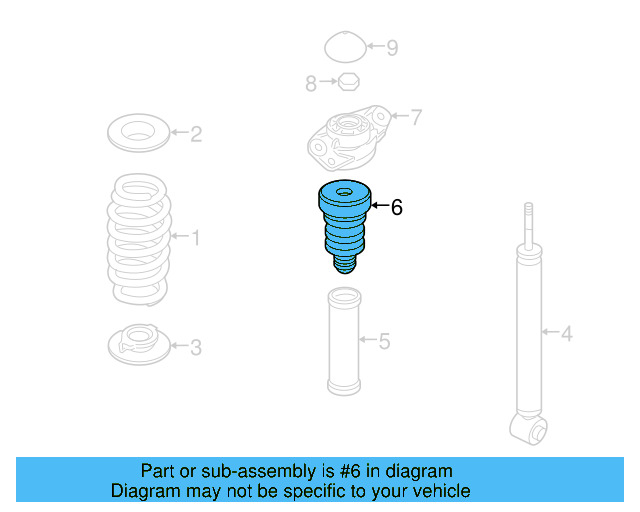 9
8
7
2
6
1
4
5
3

Part or sub-assembly is #6 in diagram
Diagram may not be specific to your vehicle