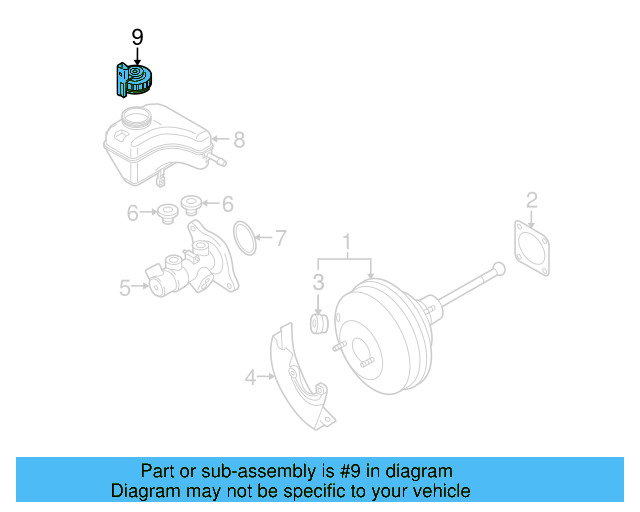 9
8
6
6
7
2
1
3
5
4

Part or sub-assembly is #9 in diagram
Diagram may not be specific to your vehicle