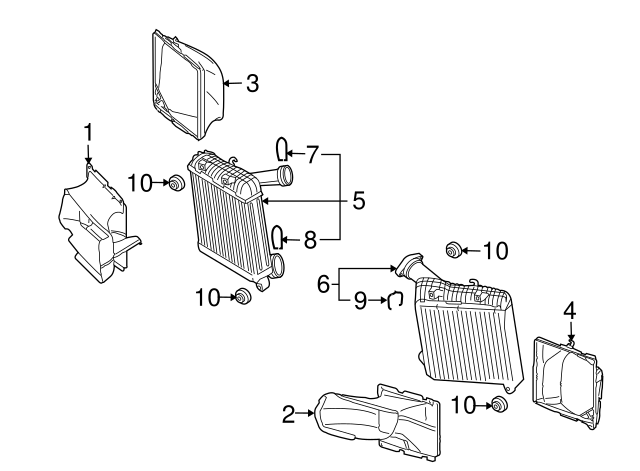 3
1
7
10
5
8
10
10
6
9
4
2
10