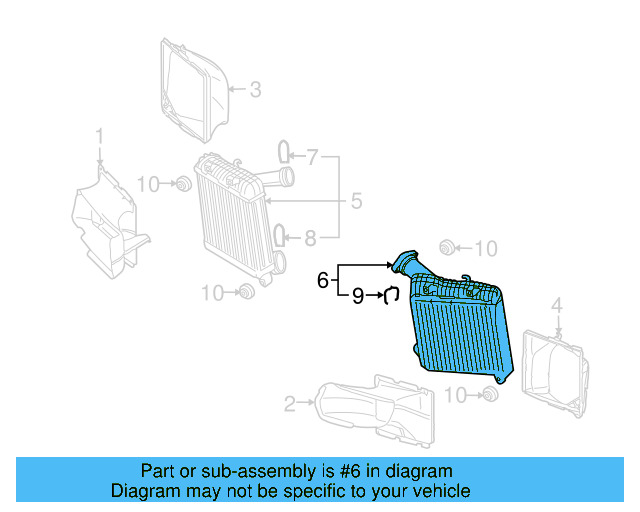 3

1

7

10

5

8

10

6

9

10

4

2

10

Part or sub-assembly is #6 in diagram
Diagram may not be specific to your vehicle