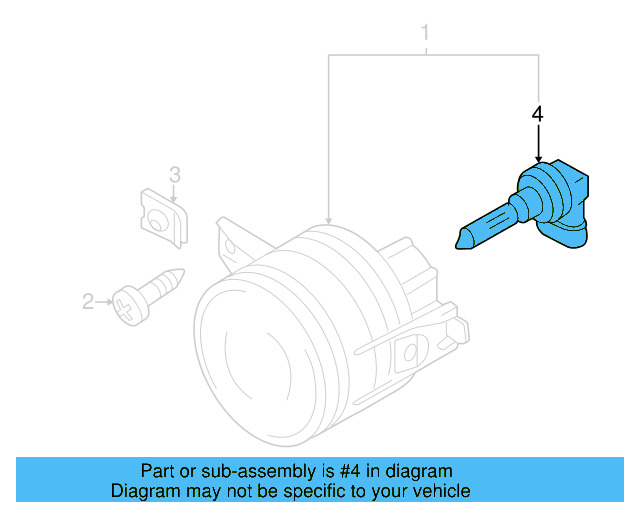 1

4

3

2

Part or sub-assembly is #4 in diagram
Diagram may not be specific to your vehicle