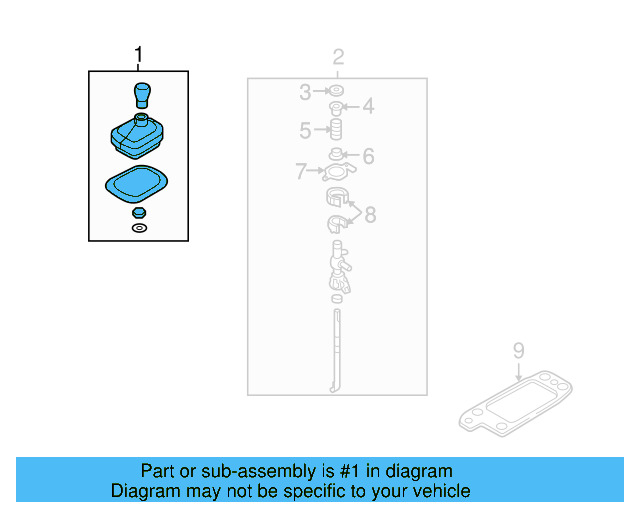 1

2

3

4

5

6

7

8

9

Part or sub-assembly is #1 in diagram
Diagram may not be specific to your vehicle