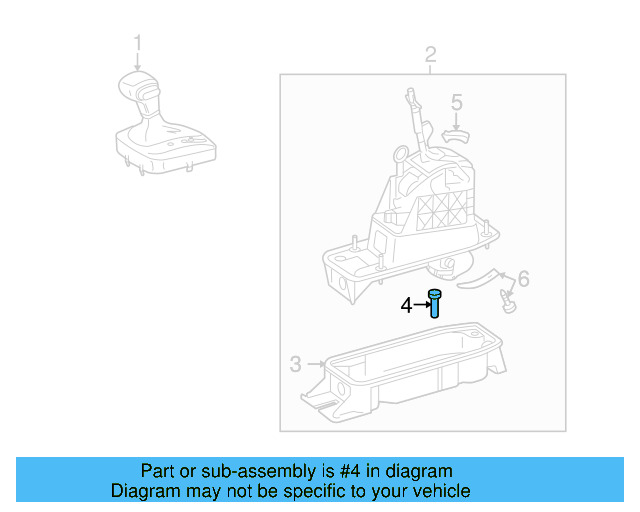 1

2

5

6

4

3

Part or sub-assembly is #4 in diagram
Diagram may not be specific to your vehicle