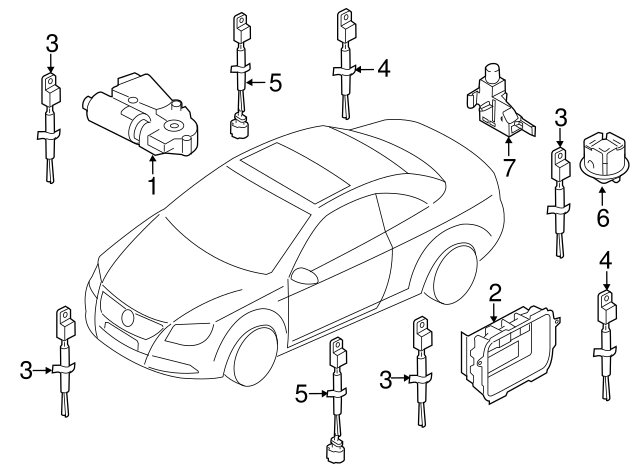 3
5
4
1
7
3
6
4
2
3
5
3