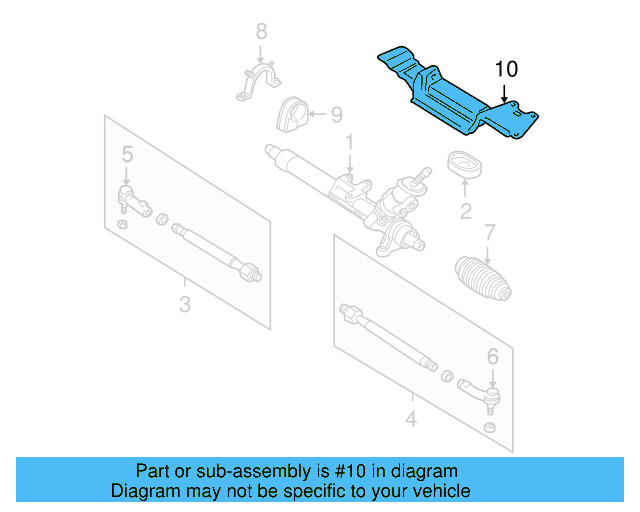 8

10

9

1

5

2

7

3

6

4

Part or sub-assembly is #10 in diagram
Diagram may not be specific to your vehicle