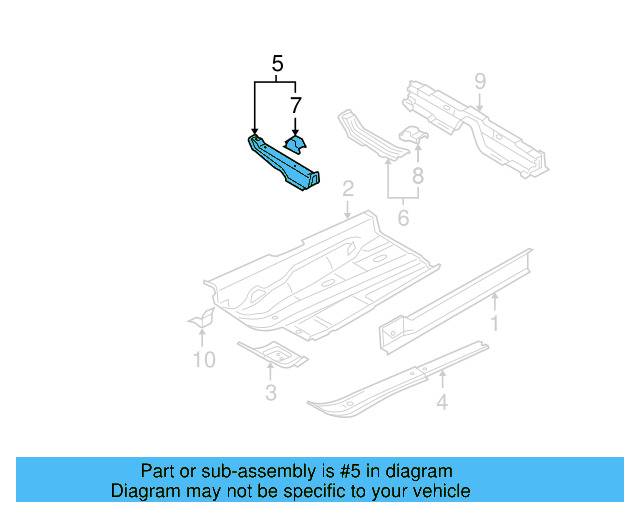 5
7
9
8
6
2
1
10
3
4

Part or sub-assembly is #5 in diagram
Diagram may not be specific to your vehicle