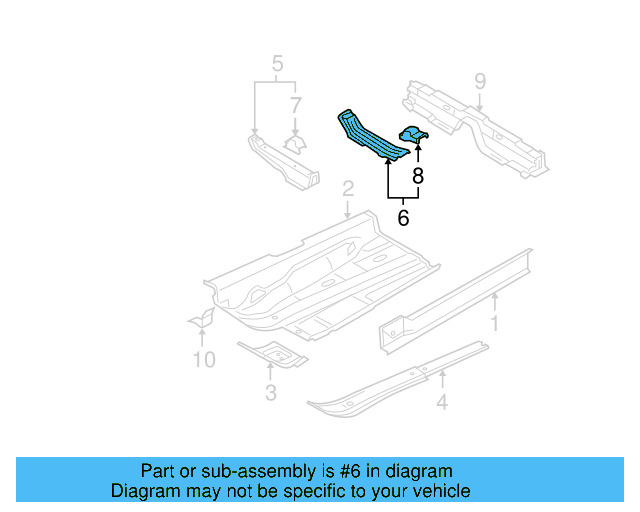 5
7
9
8
6
2
1
10
3
4

Part or sub-assembly is #6 in diagram
Diagram may not be specific to your vehicle