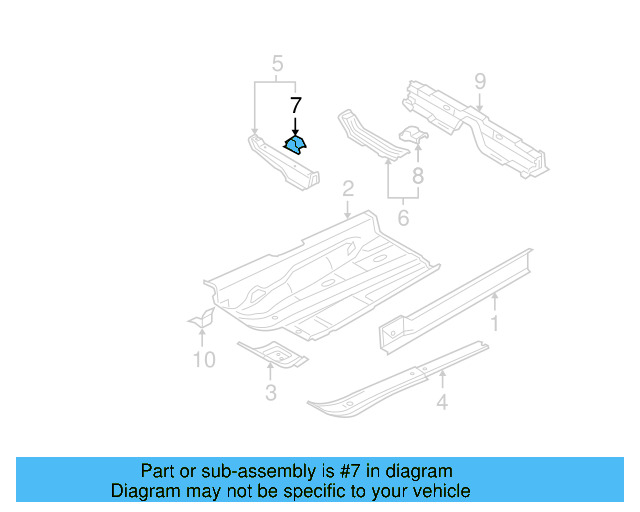 5
7
9
8
6
2
1
10
3
4

Part or sub-assembly is #7 in diagram
Diagram may not be specific to your vehicle