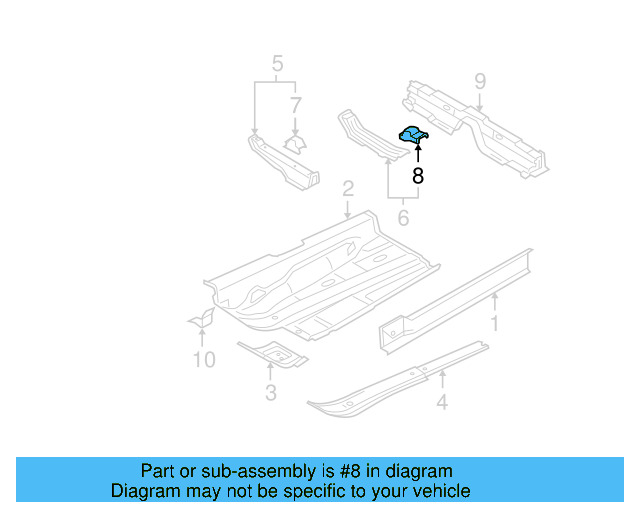 5
7
9
8
6
2
1
10
3
4

Part or sub-assembly is #8 in diagram
Diagram may not be specific to your vehicle