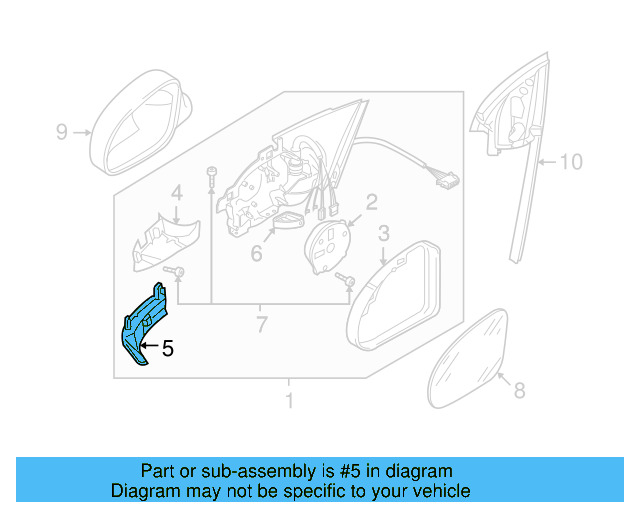 9
10
4
2
3
6
7
5
1
8

Part or sub-assembly is #5 in diagram
Diagram may not be specific to your vehicle