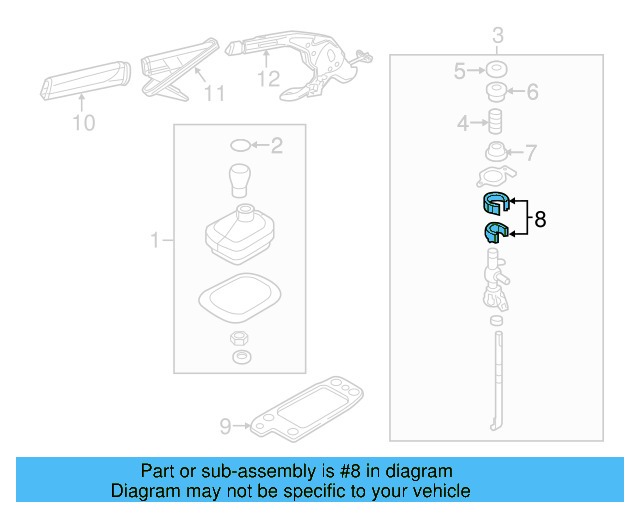 10
11
12
3
5
6
4
7
8
2
1
9

Part or sub-assembly is #8 in diagram
Diagram may not be specific to your vehicle