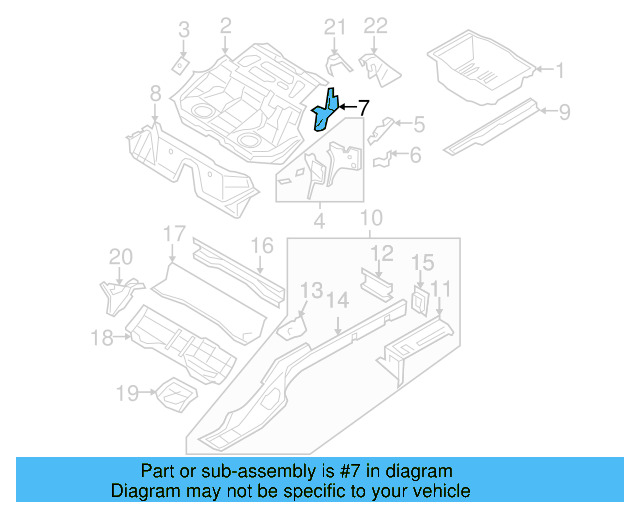 3
2
21
22
1
8
7
5
9
6
4
10
17
16
20
12
15
13
14
11
18
19

Part or sub-assembly is #7 in diagram
Diagram may not be specific to your vehicle