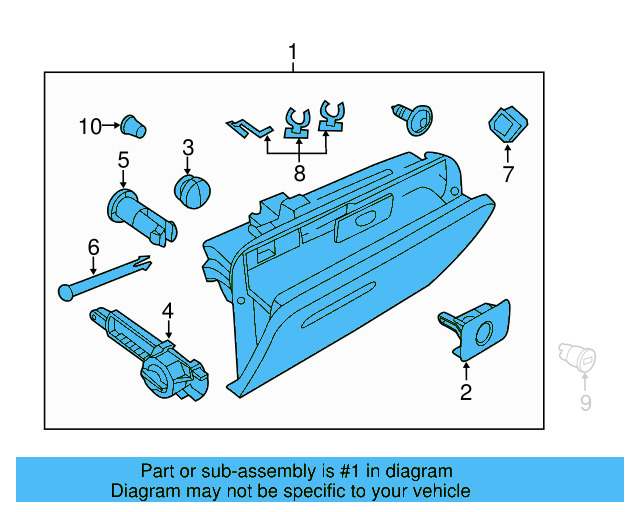 1
10
3
5
8
7
6
4
2
9

Part or sub-assembly is #1 in diagram
Diagram may not be specific to your vehicle