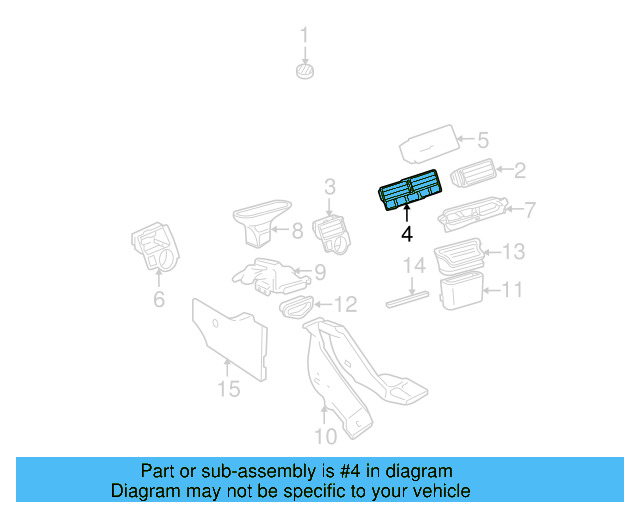 1
5
2
3
7
8
4
13
6
9
14
11
12
15
10

Part or sub-assembly is #4 in diagram
Diagram may not be specific to your vehicle