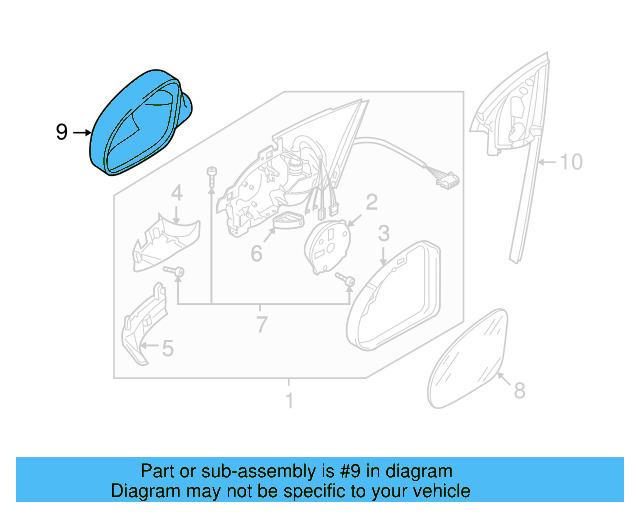 9
10
4
2
3
6
7
5
1
8

Part or sub-assembly is #9 in diagram
Diagram may not be specific to your vehicle