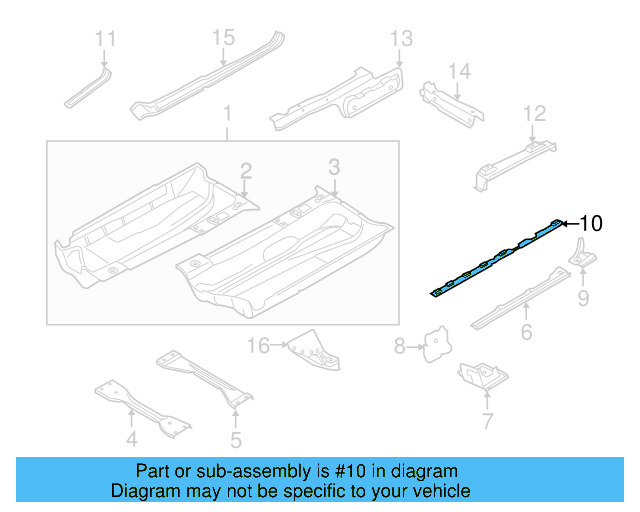 11
15
13
14
1
12
2
3
10
9
6
16
8
7
4
5

Part or sub-assembly is #10 in diagram
Diagram may not be specific to your vehicle