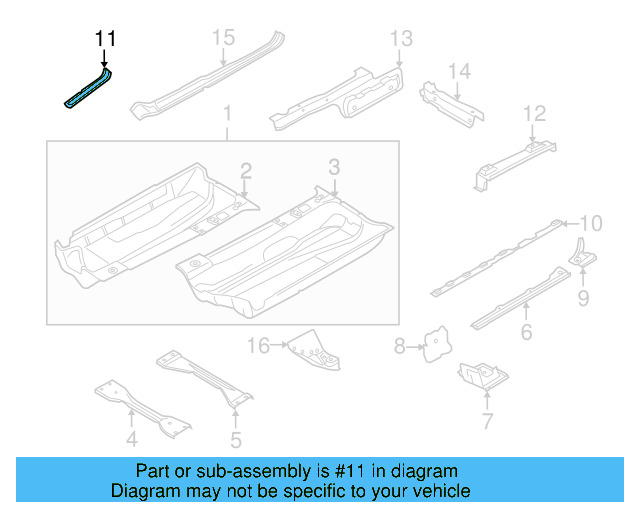 11
15
13
14
1
12
2
3
10
9
6
16
8
7
4
5

Part or sub-assembly is #11 in diagram
Diagram may not be specific to your vehicle