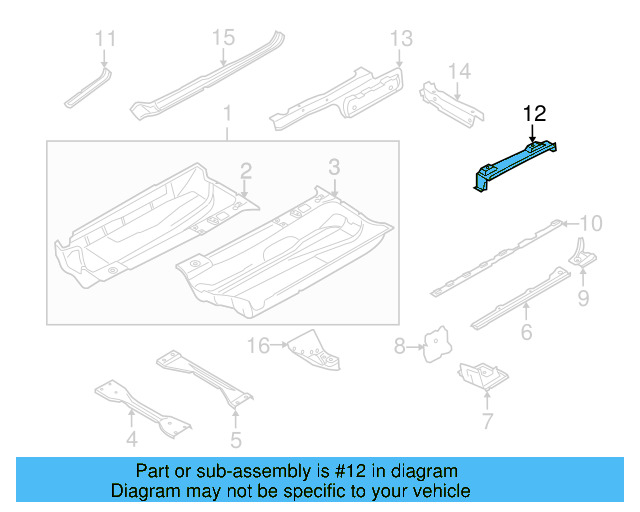 11
15
13
14
12
1
2
3
10
9
6
16
8
7
4
5

Part or sub-assembly is #12 in diagram
Diagram may not be specific to your vehicle