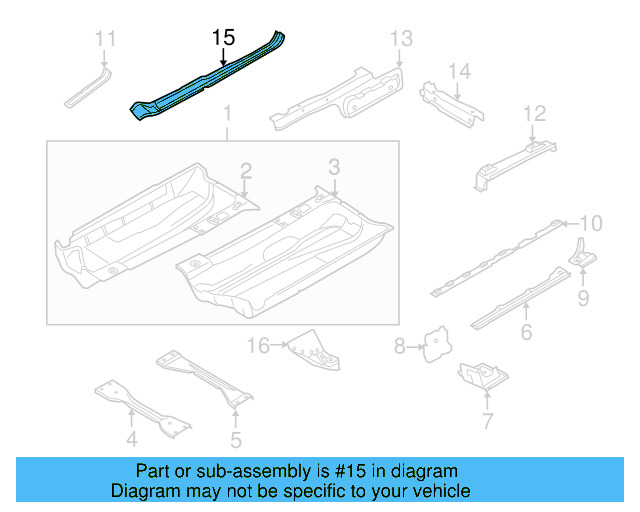 11
15
13
14
1
12
2
3
10
9
6
16
8
7
4
5

Part or sub-assembly is #15 in diagram
Diagram may not be specific to your vehicle