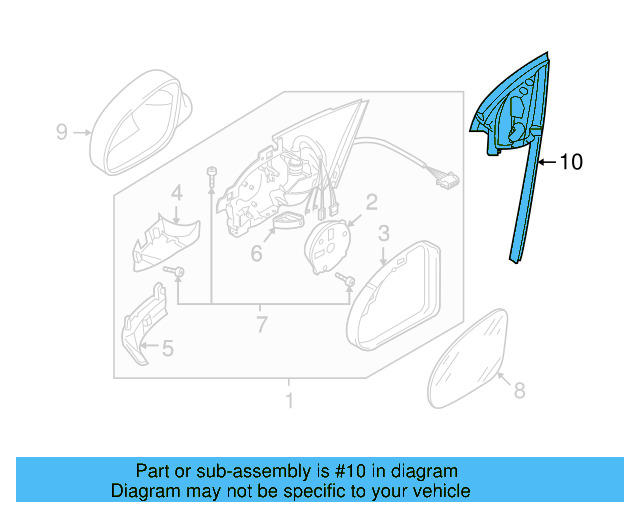 9
4
2
3
6
7
5
1
8
10

Part or sub-assembly is #10 in diagram
Diagram may not be specific to your vehicle