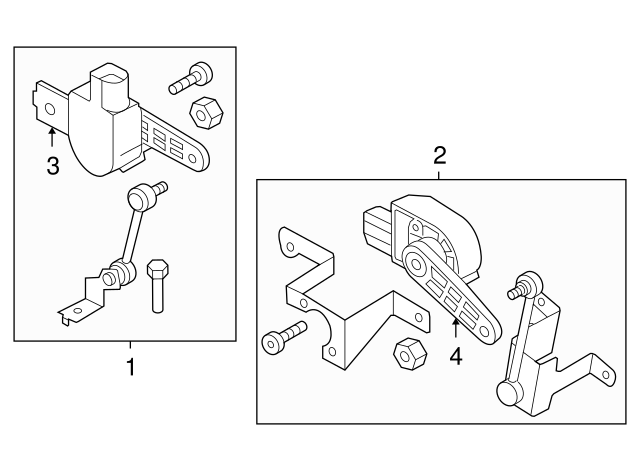 3
1
2
4