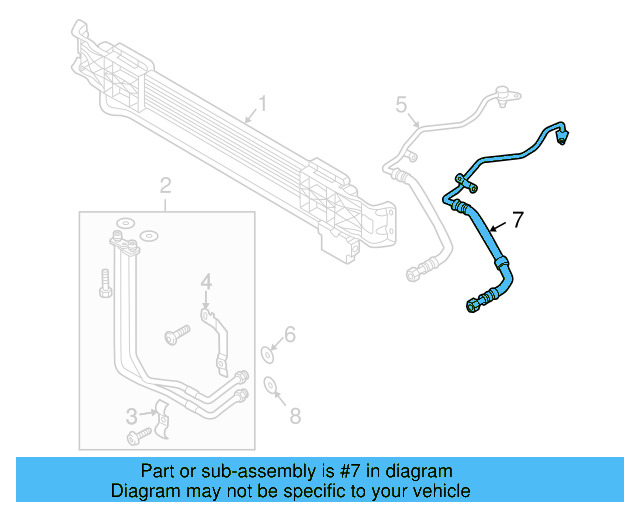 1
5
2
7
4
6
3
8

Part or sub-assembly is #7 in diagram
Diagram may not be specific to your vehicle