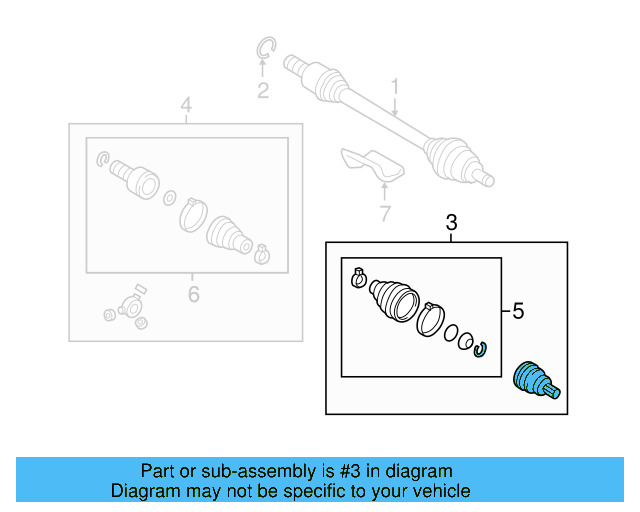 2
1
4
7
6
3
5

Part or sub-assembly is #3 in diagram
Diagram may not be specific to your vehicle