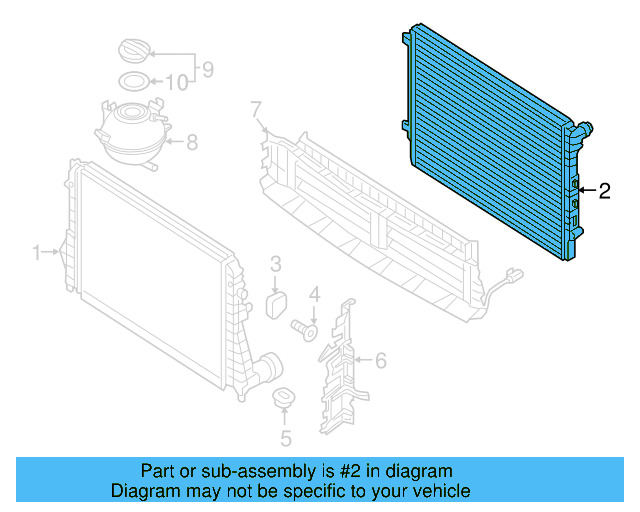 9
10
8
7
2
1
3
4
6
5

Part or sub-assembly is #2 in diagram
Diagram may not be specific to your vehicle