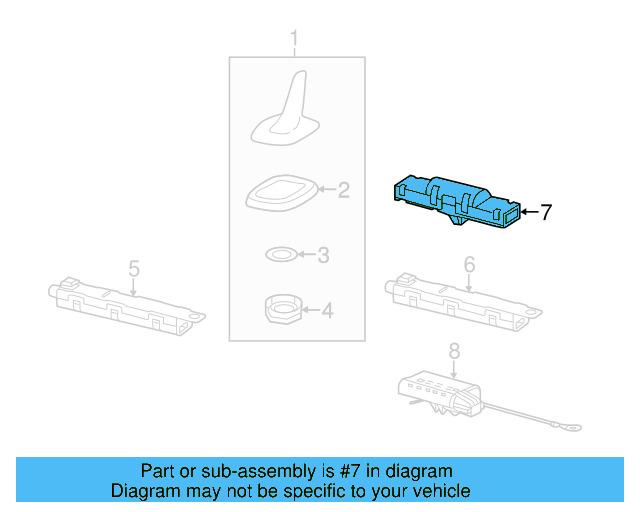 1

2

3

4

5

6

7

8

Part or sub-assembly is #7 in diagram
Diagram may not be specific to your vehicle