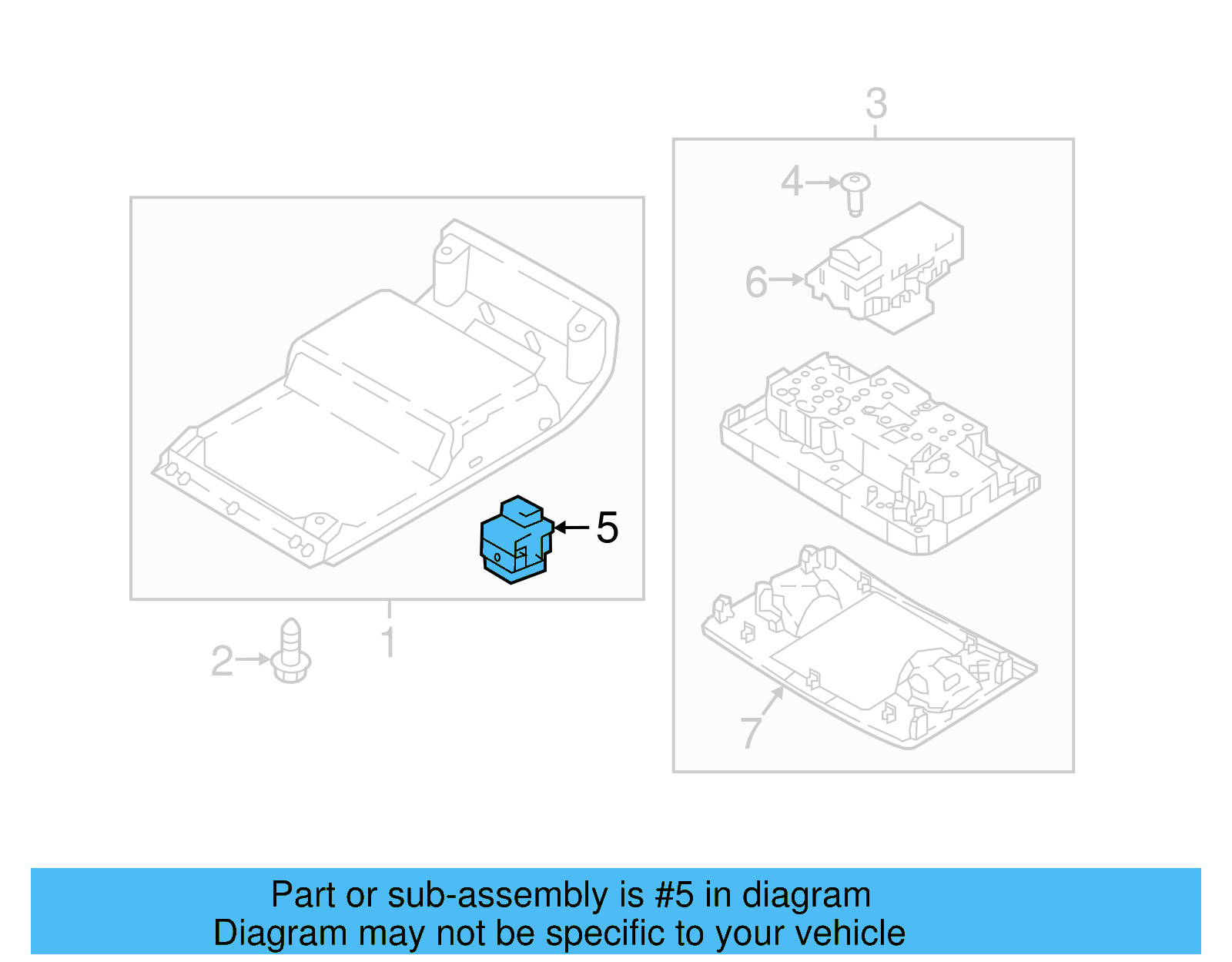 3
4
6
5
2
1
7

Part or sub-assembly is #5 in diagram
Diagram may not be specific to your vehicle