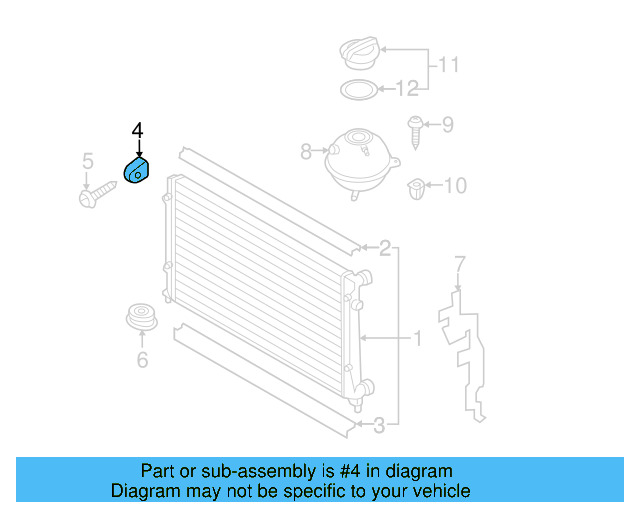 11
12
9
4
8
5
10
2
7
1
6
3

Part or sub-assembly is #4 in diagram
Diagram may not be specific to your vehicle