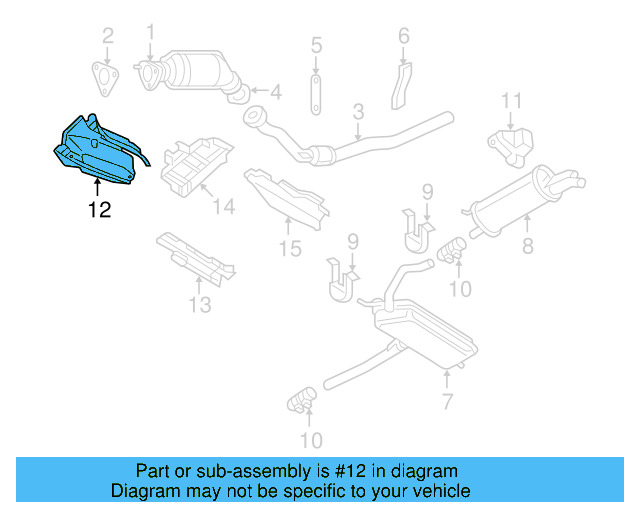 2
1
5
6
4
3
11
12
14
15
9
8
9
10
13
7
10

Part or sub-assembly is #12 in diagram
Diagram may not be specific to your vehicle