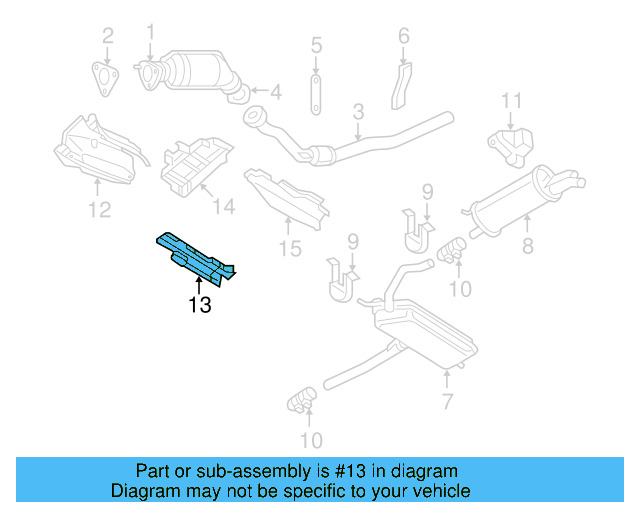 2
1
5
6
4
3
11
12
14
15
9
8
9
10
13
7
10

Part or sub-assembly is #13 in diagram
Diagram may not be specific to your vehicle