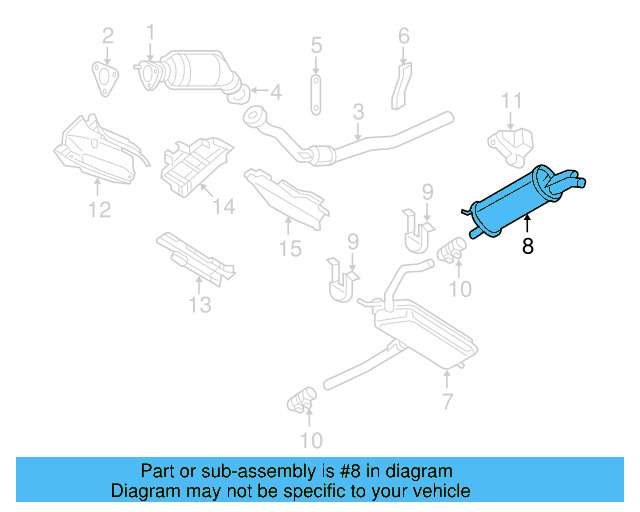 2
1
5
6
4
3
11
12
14
15
9
8
9
10
13
7
10

Part or sub-assembly is #8 in diagram
Diagram may not be specific to your vehicle