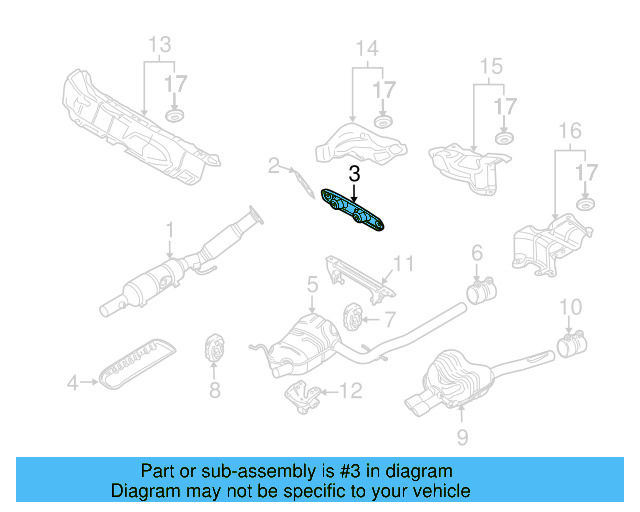 13
17
14
17
15
17
16
17
2
3
1
11
6
5
7
10
4
8
12
9

Part or sub-assembly is #3 in diagram
Diagram may not be specific to your vehicle