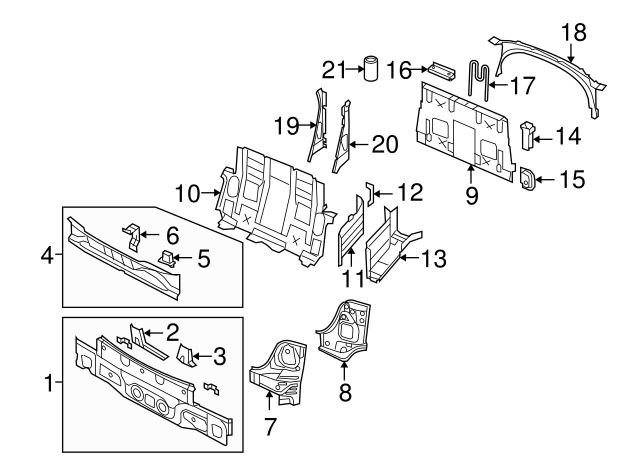 18
21
16
17
19
20
14
10
12
9
15
6
4
5
11
13
2
3
1
8
7