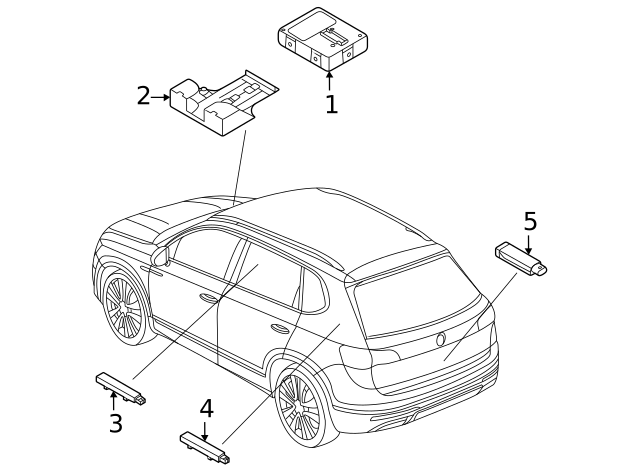 2
1
5
3
4