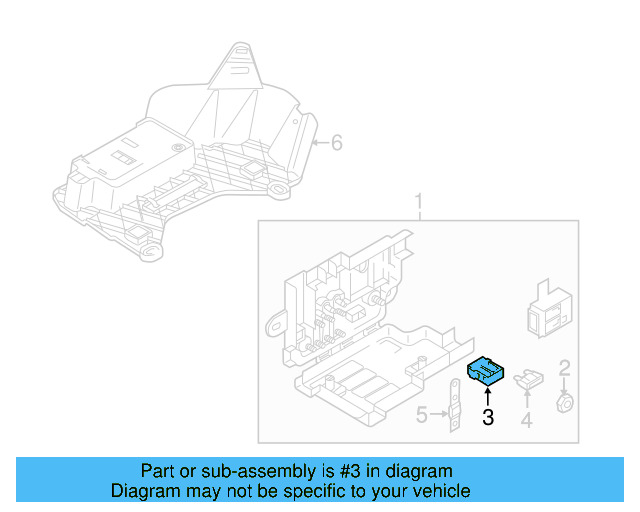 6
1
2
5
3
4

Part or sub-assembly is #3 in diagram
Diagram may not be specific to your vehicle