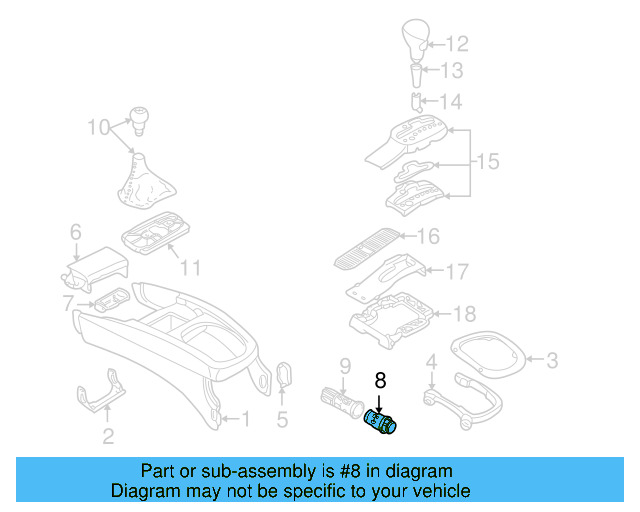 12
13
14
10
15
6
11
16
17
7
18
9
8
4
3
2
1
5

Part or sub-assembly is #8 in diagram
Diagram may not be specific to your vehicle