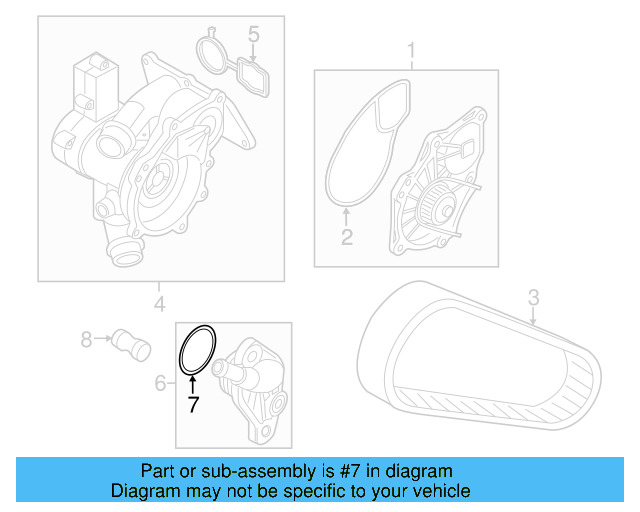 5
1
2
4
3
8
6
7

Part or sub-assembly is #7 in diagram
Diagram may not be specific to your vehicle