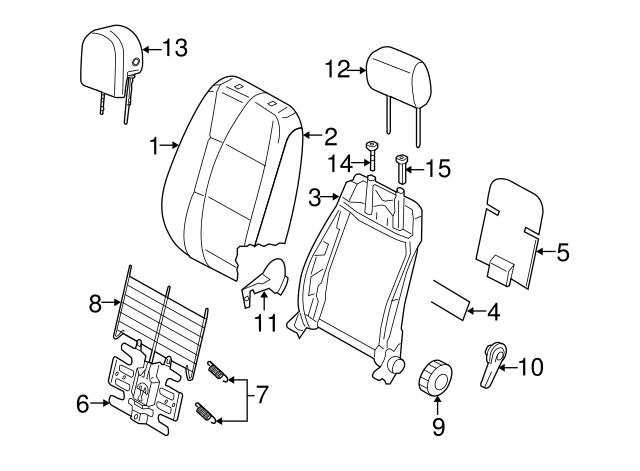 13
12
1
2
14
15
3
5
8
11
4
10
7
6
9