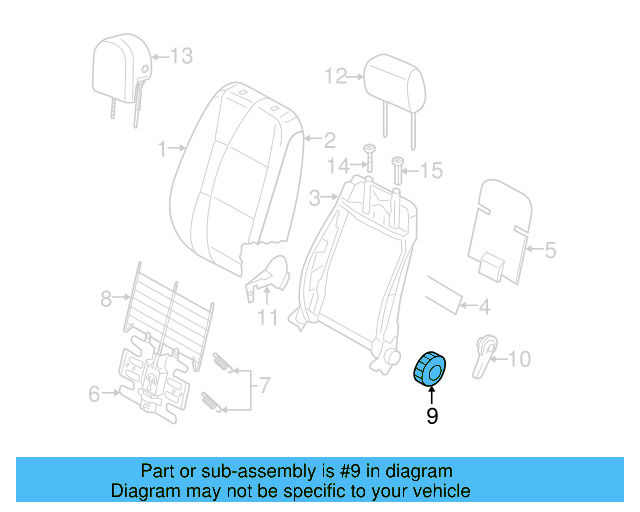 13
12
1
2
14
15
3
5
8
11
4
10
7
6
9

Part or sub-assembly is #9 in diagram
Diagram may not be specific to your vehicle