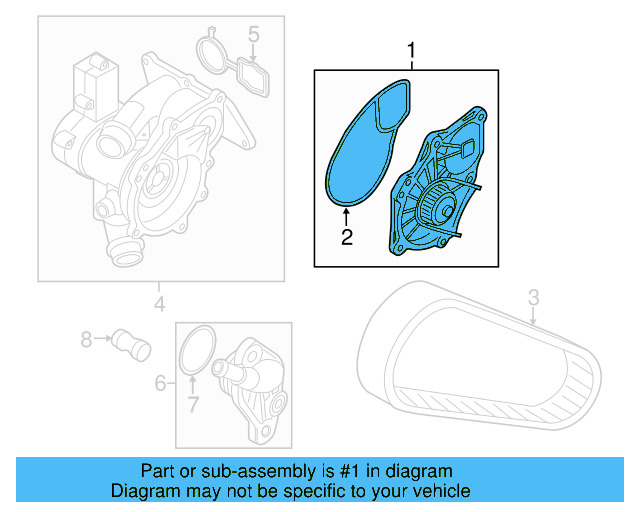 5
1
2
4
3
8
6
7

Part or sub-assembly is #1 in diagram
Diagram may not be specific to your vehicle