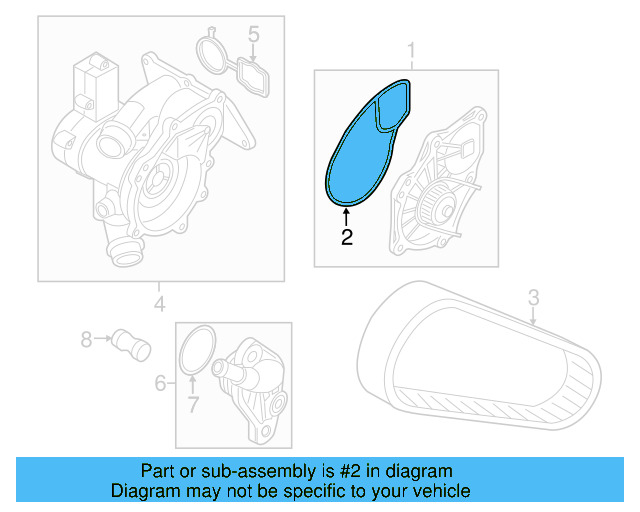 5
1
2
4
3
8
6
7

Part or sub-assembly is #2 in diagram
Diagram may not be specific to your vehicle