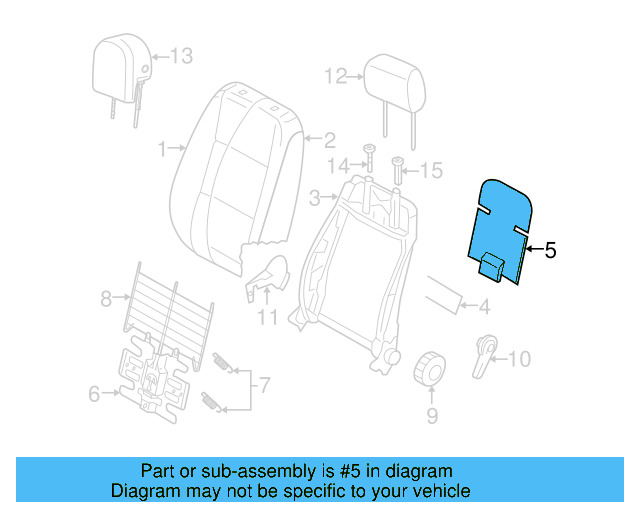 13
12
1
2
14
15
3
5
8
11
4
10
7
6
9

Part or sub-assembly is #5 in diagram
Diagram may not be specific to your vehicle