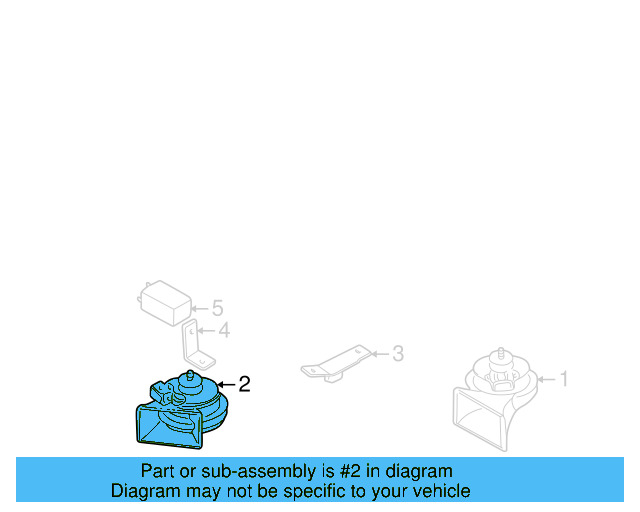 5
4
3
2
1

Part or sub-assembly is #2 in diagram
Diagram may not be specific to your vehicle