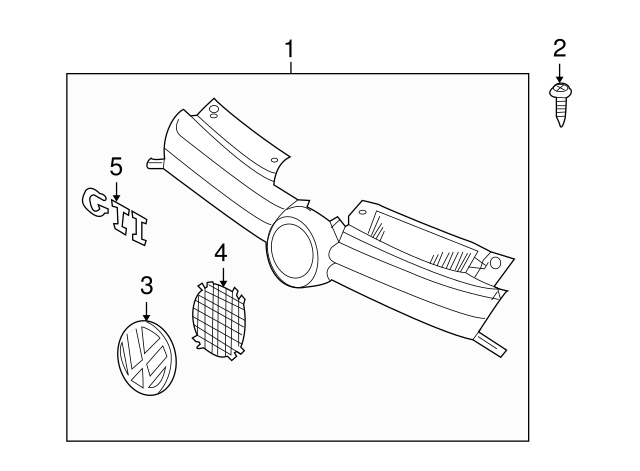 1
2
5
GTI
4
3